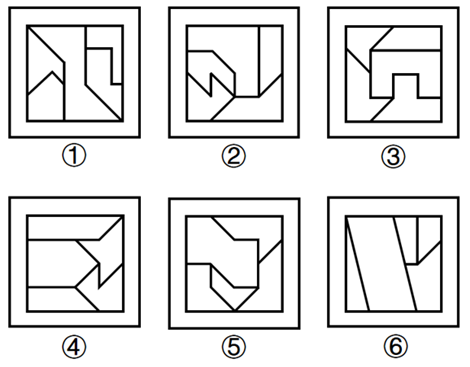 ①

②

③

④

⑤

⑥